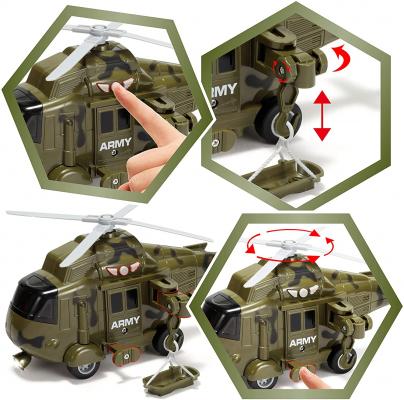 ARMY

RMY

ARMY

ARMY